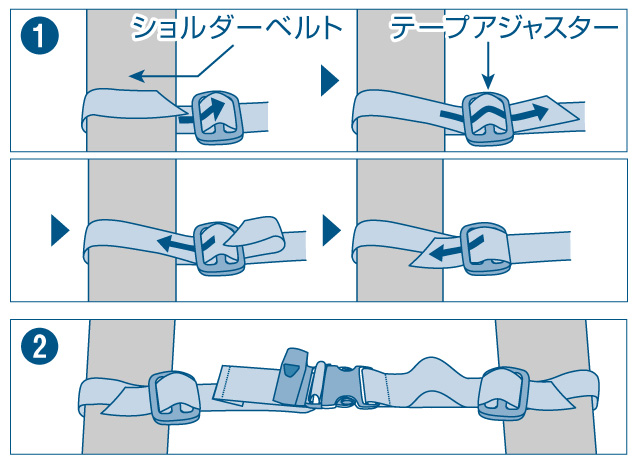 1
ショルダーベルト
テープアジャスター

2