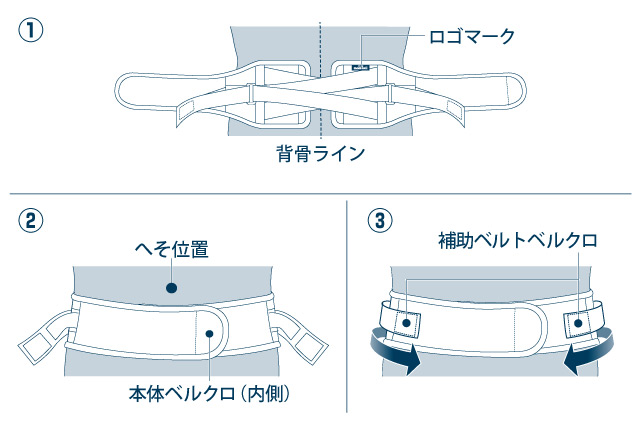 ①

ロゴマーク

背骨ライン

②

へそ位置

本体ベルクロ（内側）

③

補助ベルトベルクロ