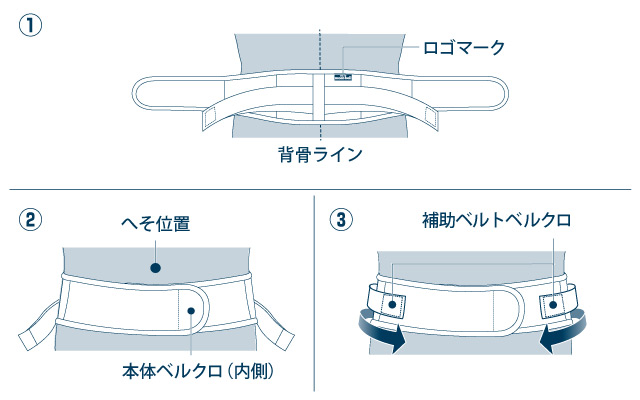 ①

ロゴマーク

背骨ライン

②

へそ位置

本体ベルクロ（内側）

③

補助ベルトベルクロ