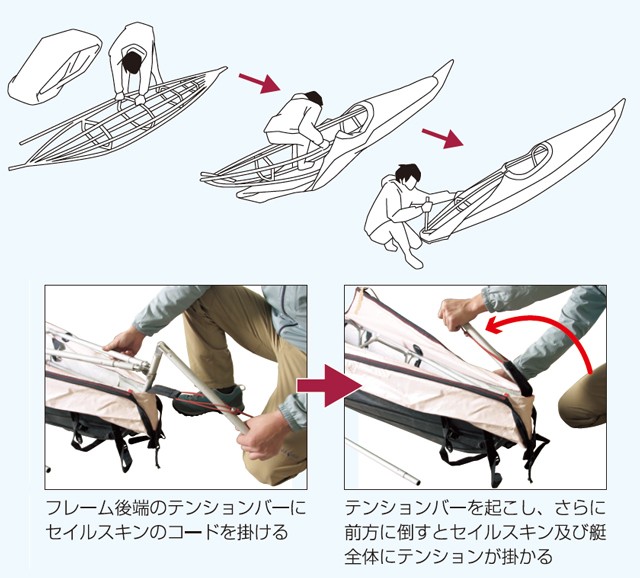 フレーム後端のテンションバーにセイルスキンのコードを掛ける

テンションバーを起こし、さらに前方に倒すとセイルスキン及び艇全体にテンションが掛かる