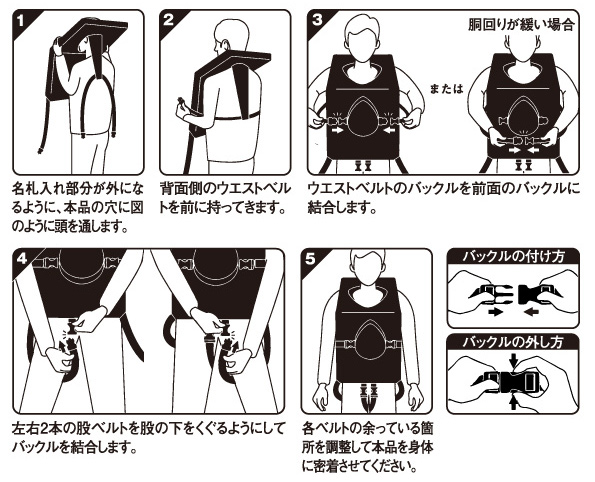 1

名札入れ部分が外になるように、本品の穴に図のように頭を通します。

2

背面側のウエストベルトを前に持ってきます。

3

胴回りが緩い場合

または

ウエストベルトのバックルを前面のバックルに結合します。

4

左右2本の股ベルトを股の下をくぐるようにしてバックルを結合します。

5

各ベルトの余っている箇所を調整して本品を身体に密着させてください。

バックルの付け方

バックルの外し方