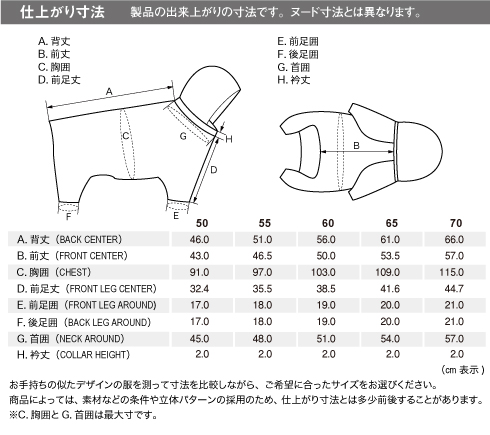 仕上がり寸法　製品の出来上がりの寸法です。ヌード寸法とは異なります。

A. 背丈
B. 前丈
C. 胸囲
D. 前足丈

E. 前足囲
F. 後足囲
G. 首囲
H. 衿丈

A
C
G
H
D
F
E
B

| | 50 | 55 | 60 | 65 | 70 |
|---|---|---|---|---|---|
| A. 背丈（BACK CENTER） | 46.0 | 51.0 | 56.0 | 61.0 | 66.0 |
| B. 前丈（FRONT CENTER） | 43.0 | 46.5 | 50.0 | 53.5 | 57.0 |
| C. 胸囲（CHEST） | 91.0 | 97.0 | 103.0 | 109.0 | 115.0 |
| D. 前足丈（FRONT LEG CENTER） | 32.4 | 35.5 | 38.5 | 41.6 | 44.7 |
| E. 前足囲（FRONT LEG AROUND） | 17.0 | 18.0 | 19.0 | 20.0 | 21.0 |
| F. 後足囲（BACK LEG AROUND） | 17.0 | 18.0 | 19.0 | 20.0 | 21.0 |
| G. 首囲（NECK AROUND） | 45.0 | 48.0 | 51.0 | 54.0 | 57.0 |
| H. 衿丈（COLLAR HEIGHT） | 2.0 | 2.0 | 2.0 | 2.0 | 2.0 |

（cm 表示）

お手持ちの似たデザインの服を測って寸法を比較しながら、ご希望に合ったサイズをお選びください。
商品によっては、素材などの条件や立体パターンの採用のため、仕上がり寸法とは多少前後することがあります。
※C. 胸囲と G. 首囲は最大寸です。