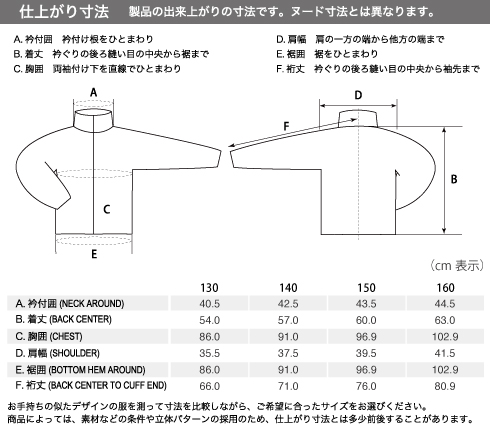 仕上がり寸法　製品の出来上がりの寸法です。ヌード寸法とは異なります。

A. 衿付囲　衿付け根をひとまわり
B. 着丈　衿ぐりの後ろ縫い目の中央から裾まで
C. 胸囲　両袖付け下を直線でひとまわり

D. 肩幅　肩の一方の端から他方の端まで
E. 裾囲　裾をひとまわり
F. 裄丈　衿ぐりの後ろ縫い目の中央から袖先まで

A
C
E
D
F
B

（cm 表示）

| | 130 | 140 | 150 | 160 |
|---|---|---|---|---|
| A. 衿付囲 (NECK AROUND) | 40.5 | 42.5 | 43.5 | 44.5 |
| B. 着丈 (BACK CENTER) | 54.0 | 57.0 | 60.0 | 63.0 |
| C. 胸囲 (CHEST) | 86.0 | 91.0 | 96.9 | 102.9 |
| D. 肩幅 (SHOULDER) | 35.5 | 37.5 | 39.5 | 41.5 |
| E. 裾囲 (BOTTOM HEM AROUND) | 86.0 | 91.0 | 96.9 | 102.9 |
| F. 裄丈 (BACK CENTER TO CUFF END) | 66.0 | 71.0 | 76.0 | 80.9 |

お手持ちの似たデザインの服を測って寸法を比較しながら、ご希望に合ったサイズをお選びください。
商品によっては、素材などの条件や立体パターンの採用のため、仕上がり寸法とは多少前後することがあります。