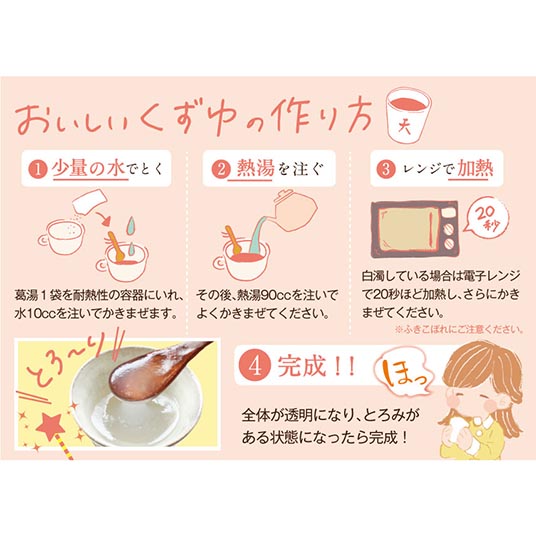 おいしいくずゆの作り方

天

1 少量の水でとく

葛湯１袋を耐熱性の容器にいれ、水10ccを注いでかきまぜます。

2 熱湯を注ぐ

その後、熱湯90ccを注いでよくかきまぜてください。

3 レンジで加熱

20秒

白濁している場合は電子レンジで20秒ほど加熱し、さらにかきまぜてください。

※ふきこぼれにご注意ください。

とろ〜り

4 完成！！

ほっ

全体が透明になり、とろみがある状態になったら完成！